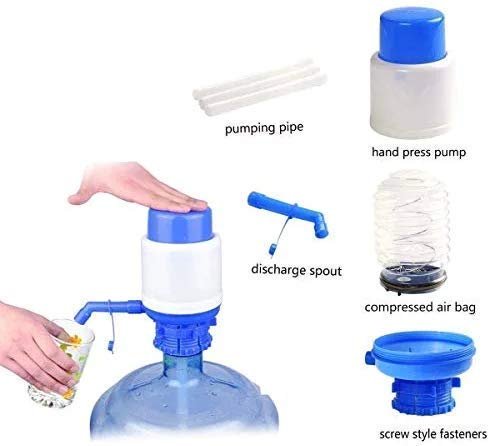 pumping pipe

hand press pump

discharge spout

compressed air bag

screw style fasteners