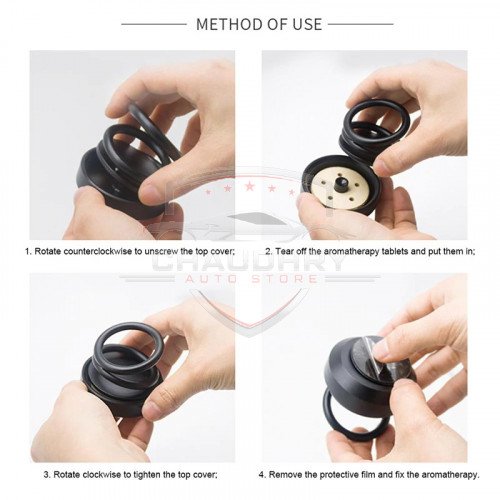 METHOD OF USE

1. Rotate counterclockwise to unscrew the top cover;

2. Tear off the aromatherapy tablets and put them in;

CHAUDHRY
AUTO STORE

3. Rotate clockwise to tighten the top cover;

4. Remove the protective film and fix the aromatherapy.